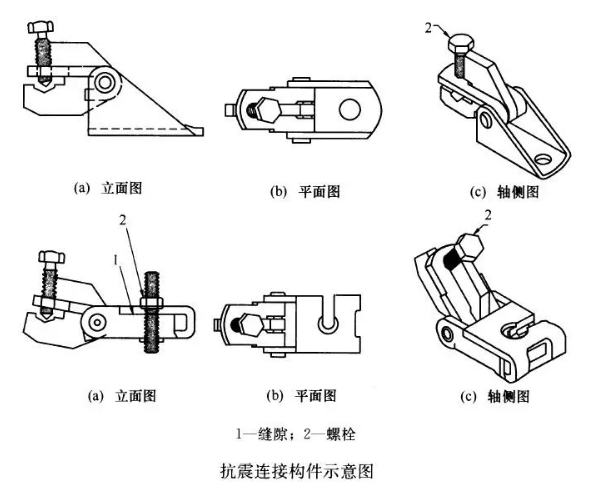 2

(a) 立面图

(b) 平面图

(c) 轴侧图

2

1

2

(a) 立面图

(b) 平面图

(c) 轴侧图

1—缝隙；2—螺栓

抗震连接构件示意图